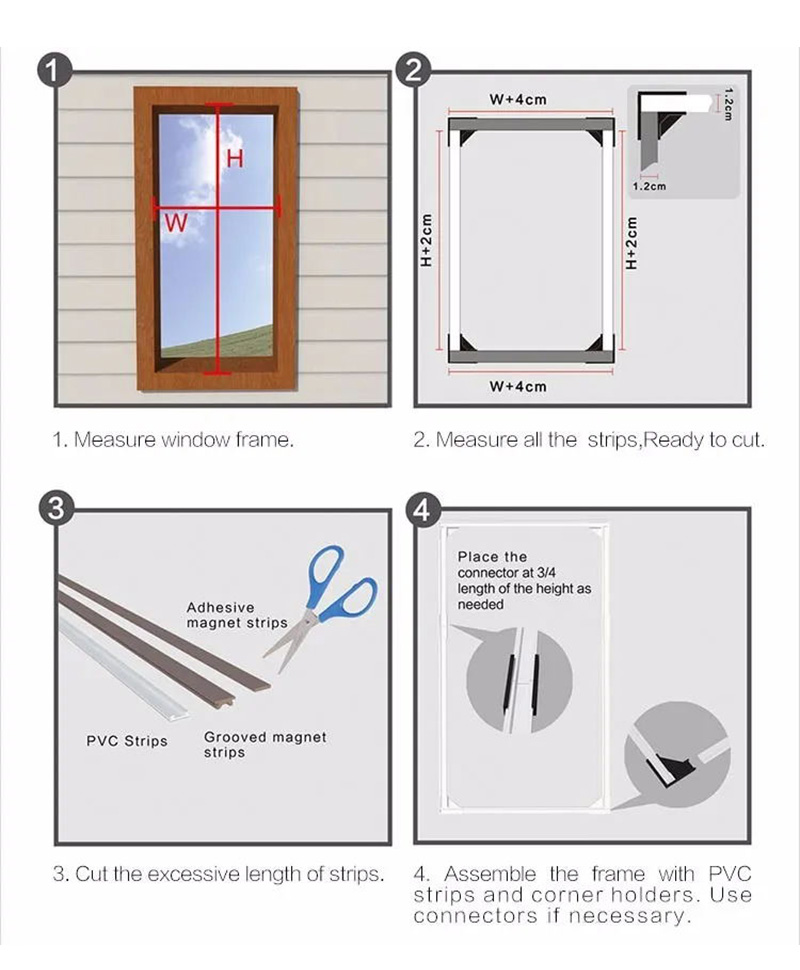 1

H

W

1. Measure window frame.

2

W+4cm

1.2cm

1.2cm

H+2cm

H+2cm

W+4cm

2. Measure all the strips,Ready to cut.

3

Adhesive magnet strips

PVC Strips

Grooved magnet strips

3. Cut the excessive length of strips.

4

Place the connector at 3/4 length of the height as needed

4. Assemble the frame with PVC strips and corner holders. Use connectors if necessary.